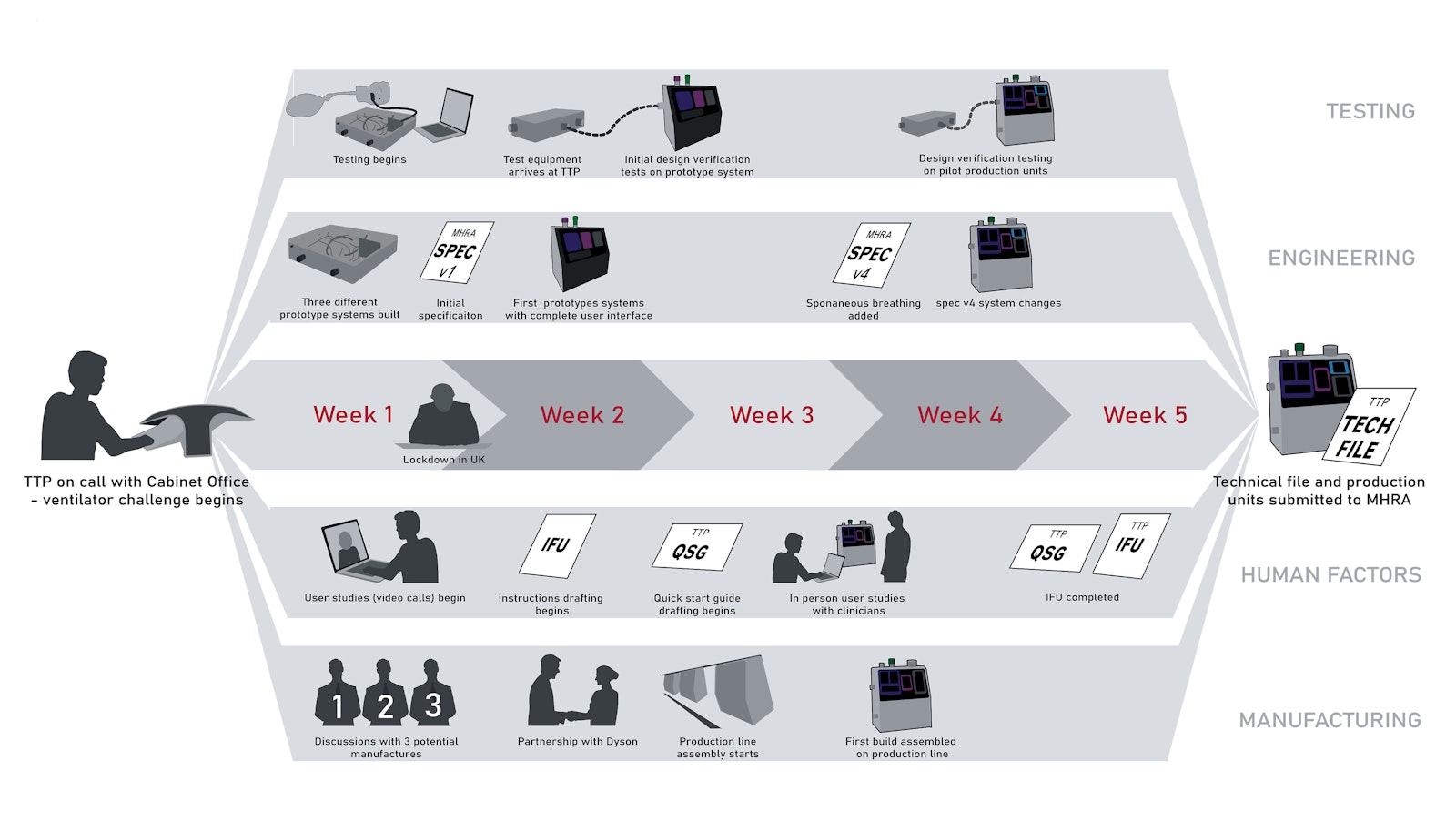 TESTING

Testing begins

Test equipment arrives at TTP

Initial design verification tests on prototype system

Design verification testing on pilot production units

ENGINEERING

Three different prototype systems built

MHRA SPEC v1

Initial specificaiton

First prototypes systems with complete user interface

MHRA SPEC v4

Sponaneous breathing added

spec v4 system changes

TTP on call with Cabinet Office - ventilator challenge begins

Week 1

Lockdown in UK

Week 2

Week 3

Week 4

Week 5

TTP TECH FILE

Technical file and production units submitted to MHRA

HUMAN FACTORS

User studies (video calls) begin

IFU

Instructions drafting begins

TTP QSG

Quick start guide drafting begins

In person user studies with clinicians

TTP QSG

TTP IFU

IFU completed

MANUFACTURING

1 2 3

Discussions with 3 potential manufactures

Partnership with Dyson

Production line assembly starts

First build assembled on production line